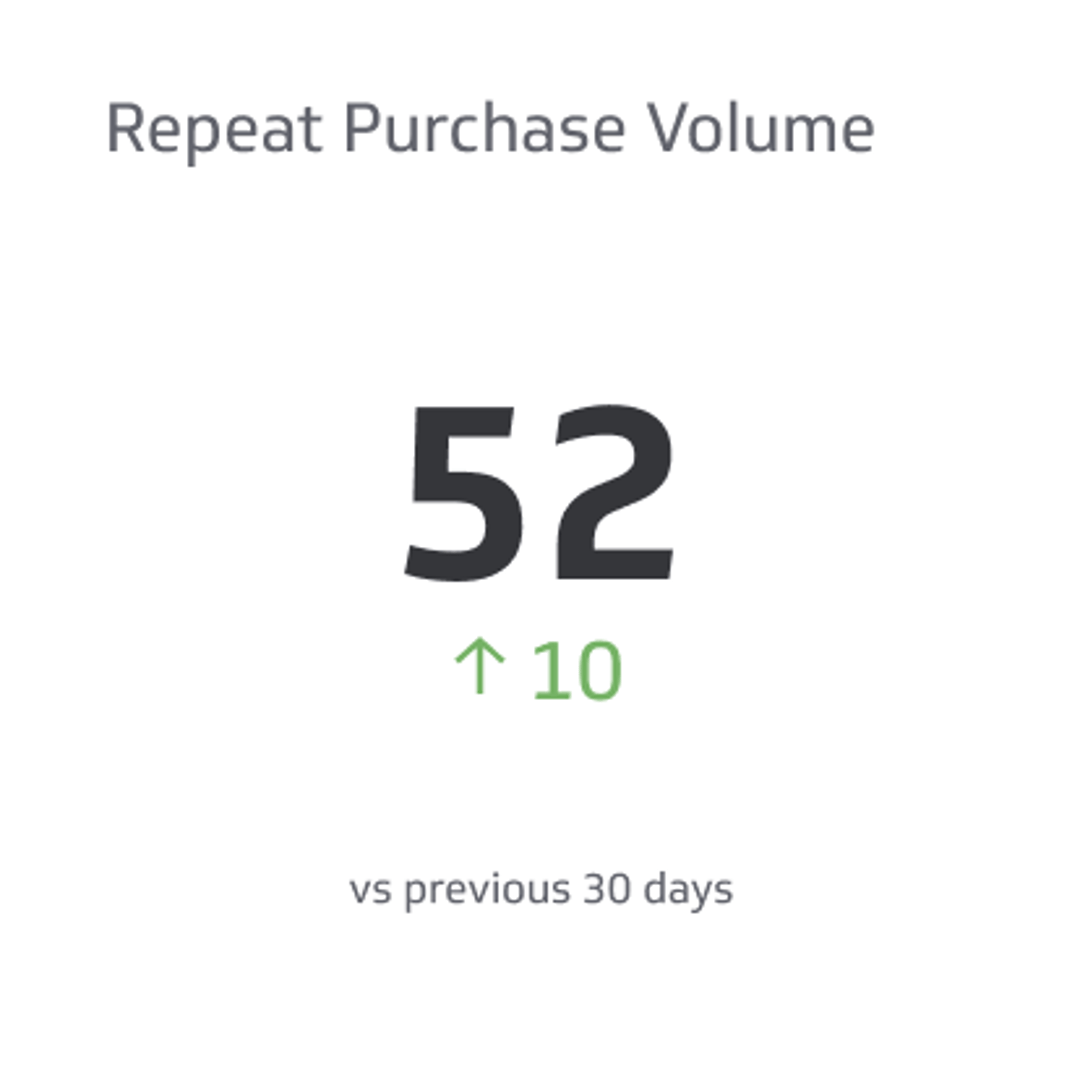 Repeat Purchase Volume

52

↑ 10

vs previous 30 days