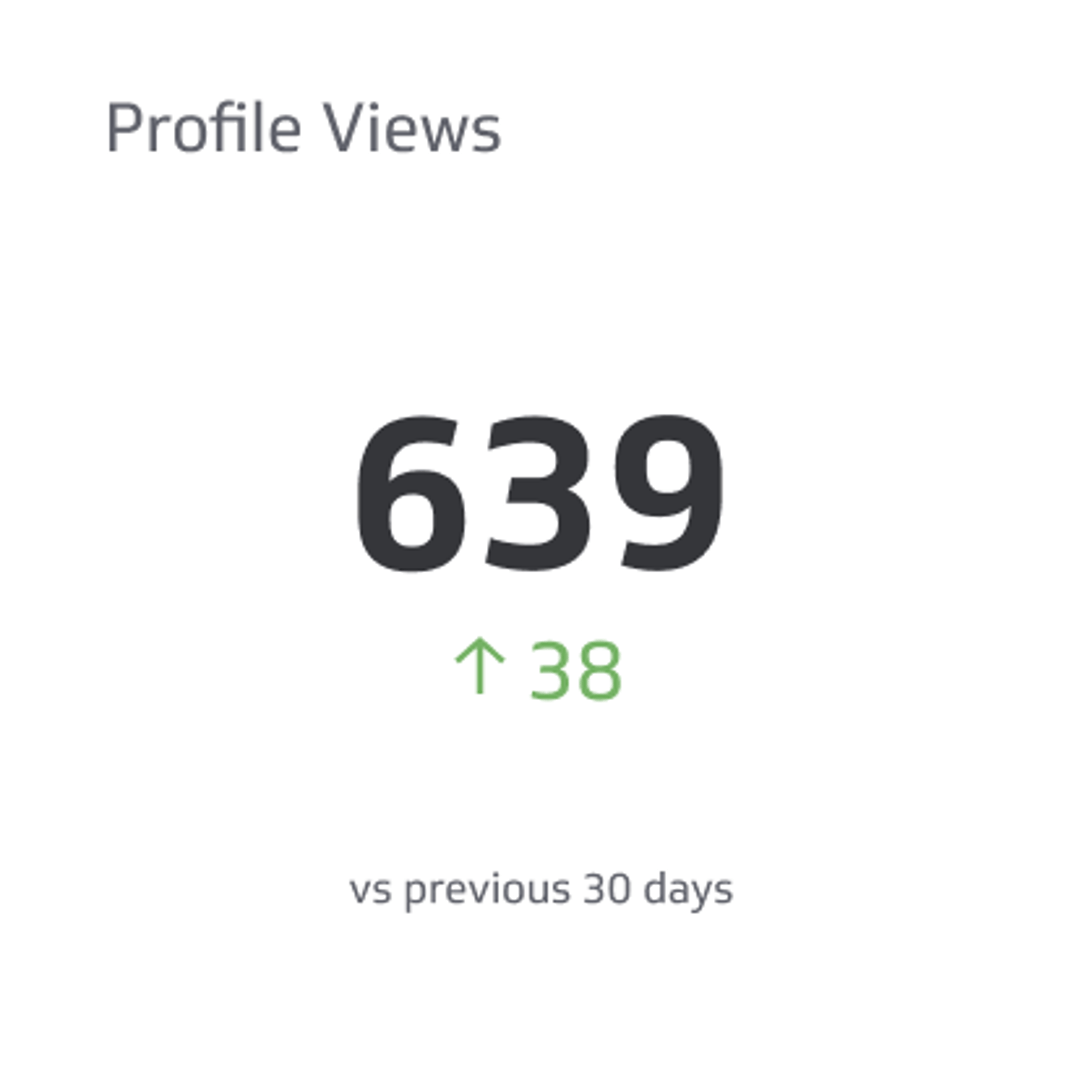 Profile Views

639

↑ 38

vs previous 30 days