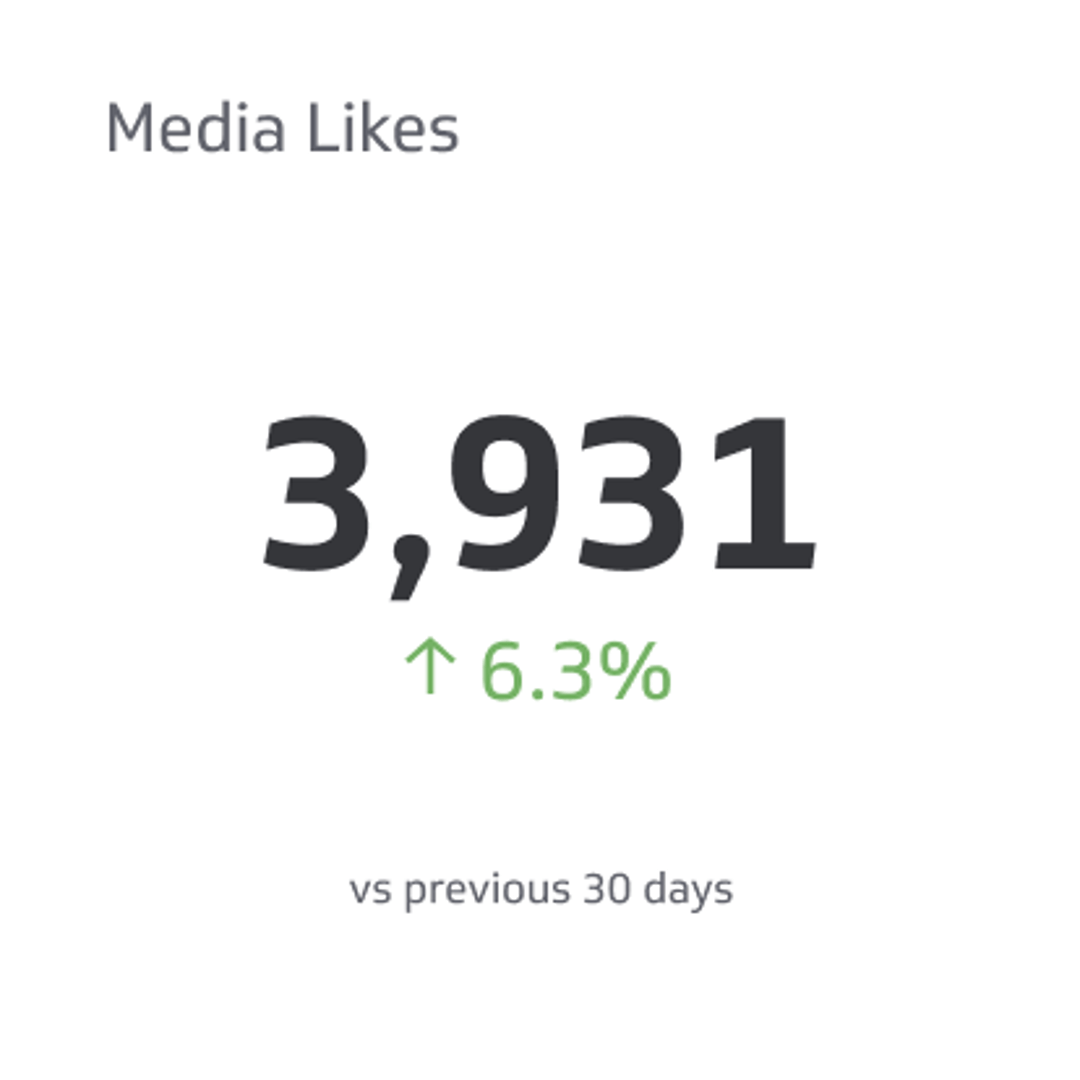 Media Likes

3,931

↑ 6.3%

vs previous 30 days