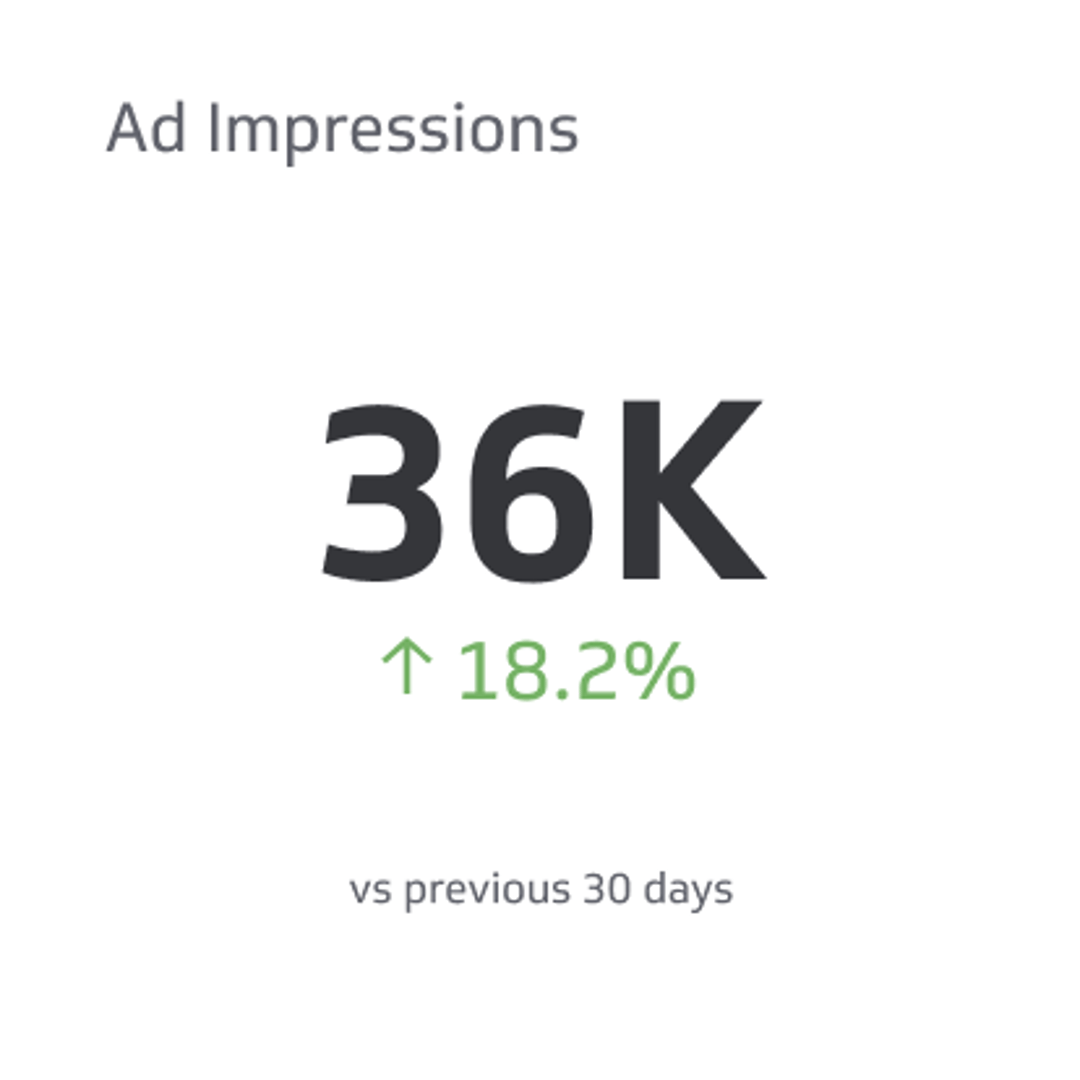 Ad Impressions

36K

↑ 18.2%

vs previous 30 days