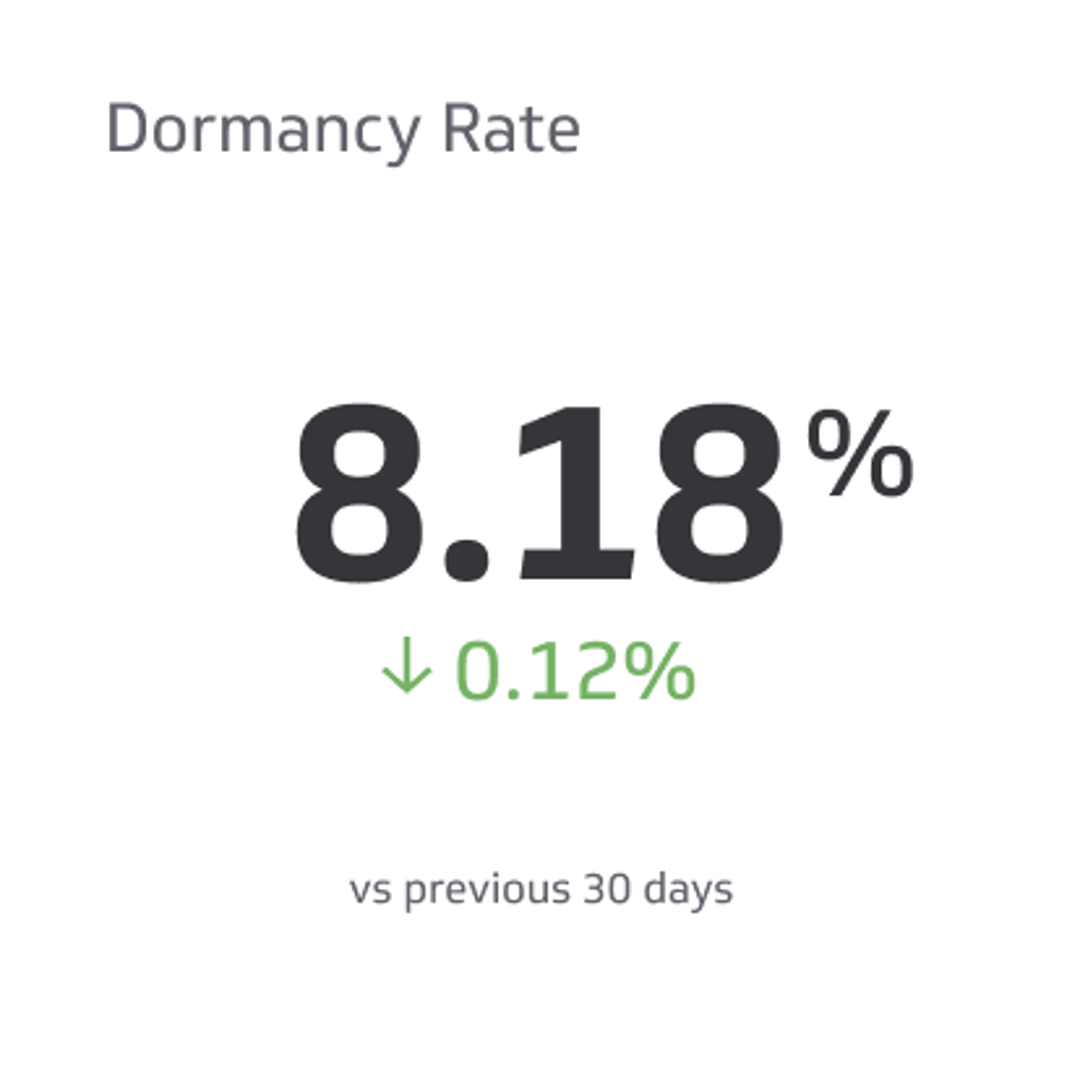 Dormancy Rate

8.18%

↓ 0.12%

vs previous 30 days